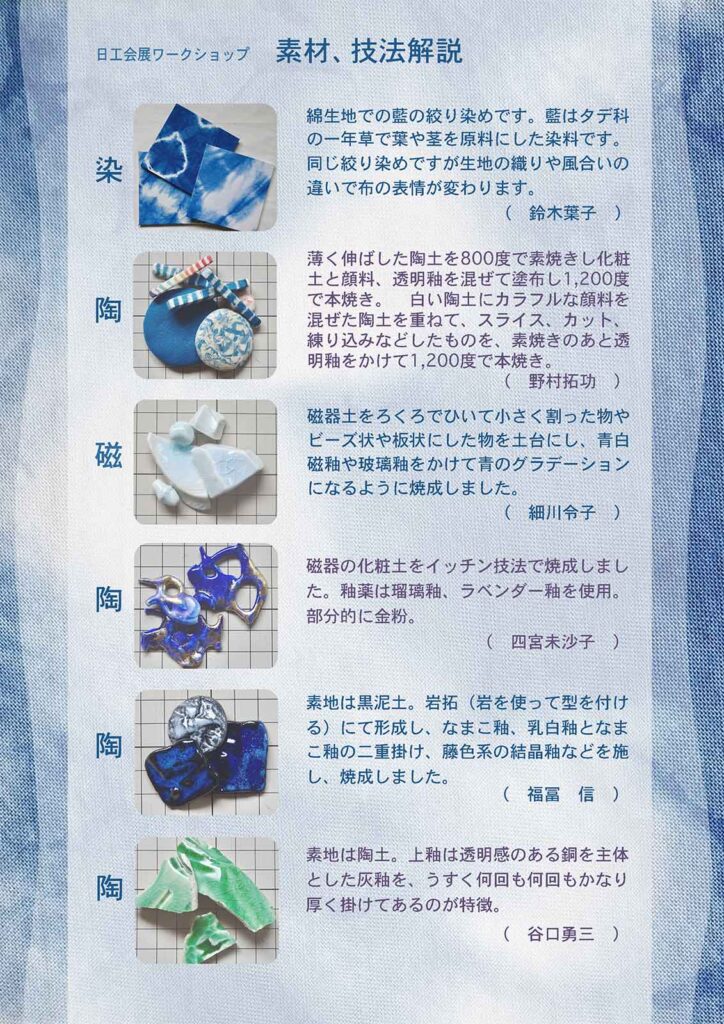 日工会展ワークショップ　素材、技法解説

染

綿生地での藍の絞り染めです。藍はタデ科の一年草で葉や茎を原料にした染料です。同じ絞り染めですが生地の織りや風合いの違いで布の表情が変わります。

（　鈴木葉子　）

陶

薄く伸ばした陶土を800度で素焼きし化粧土と顔料、透明釉を混ぜて塗布し1,200度で本焼き。　白い陶土にカラフルな顔料を混ぜた陶土を重ねて、スライス、カット、練り込みなどしたものを、素焼きのあと透明釉をかけて1,200度で本焼き。

（　野村拓功　）

磁

磁器土をろくろでひいて小さく割った物やビーズ状や板状にした物を土台にし、青白磁釉や玻璃釉をかけて青のグラデーションになるように焼成しました。

（　細川令子　）

陶

磁器の化粧土をイッチン技法で焼成しました。釉薬は瑠璃釉、ラベンダー釉を使用。部分的に金粉。

（　四宮未沙子　）

陶

素地は黒泥土。岩拓（岩を使って型を付ける）にて形成し、なまこ釉、乳白釉となまこ釉の二重掛け、藤色系の結晶釉などを施し、焼成しました。

（　福冨　信　）

陶

素地は陶土。上釉は透明感のある銅を主体とした灰釉を、うすく何回も何回もかなり厚く掛けてあるのが特徴。

（　谷口勇三　）